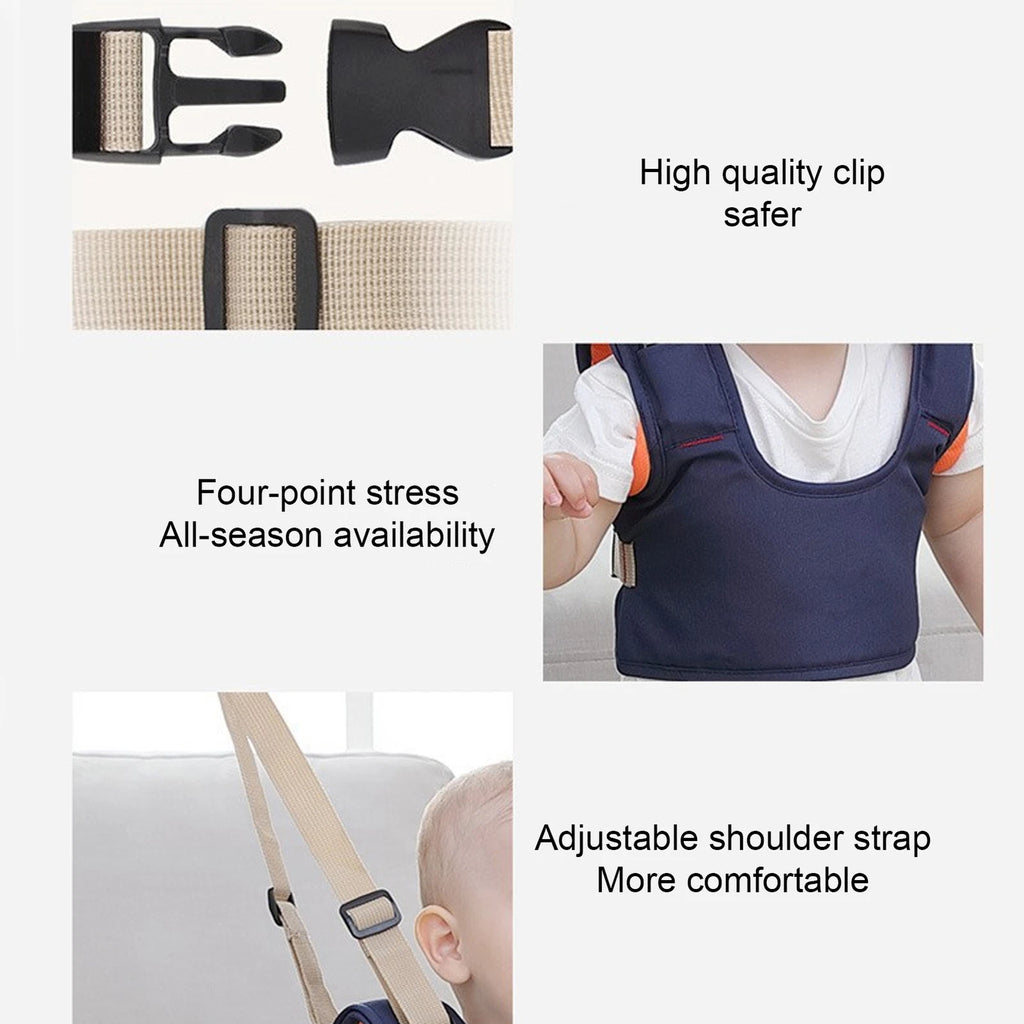 High quality clip
safer

Four-point stress
All-season availability

Adjustable shoulder strap
More comfortable