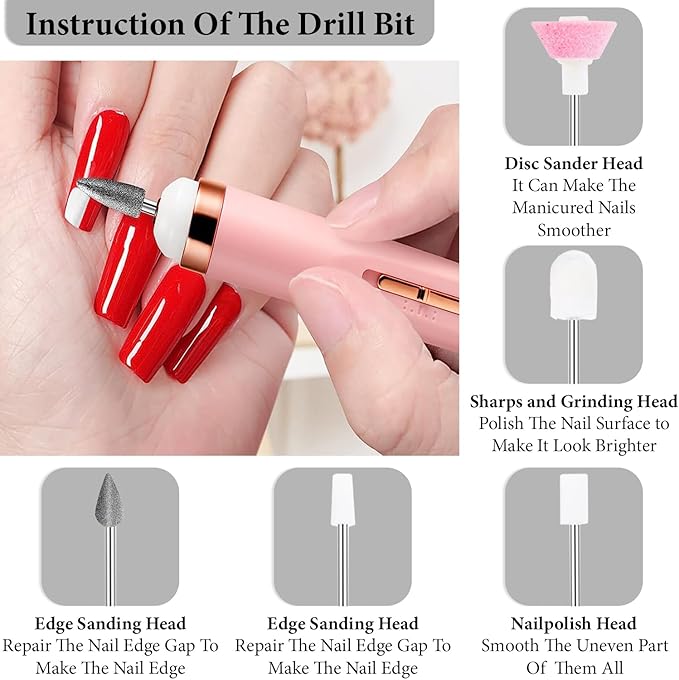 Instruction Of The Drill Bit

Disc Sander Head
It Can Make The Manicured Nails Smoother

Sharps and Grinding Head
Polish The Nail Surface to Make It Look Brighter

Edge Sanding Head
Repair The Nail Edge Gap To Make The Nail Edge

Edge Sanding Head
Repair The Nail Edge Gap To Make The Nail Edge

Nailpolish Head
Smooth The Uneven Part Of Them All